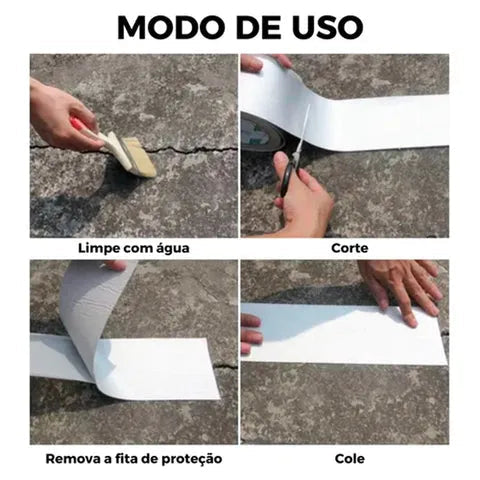 MODO DE USO

Limpe com água

Corte

Remova a fita de proteção

Cole